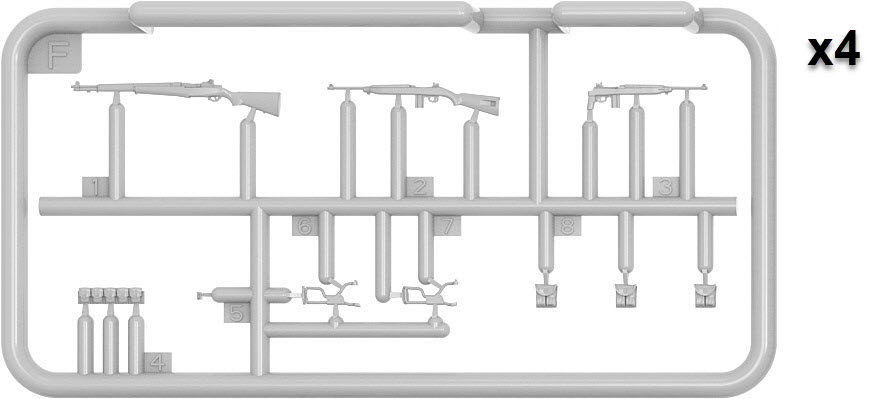 F
x4
1
2
3
6
7
8
5
4